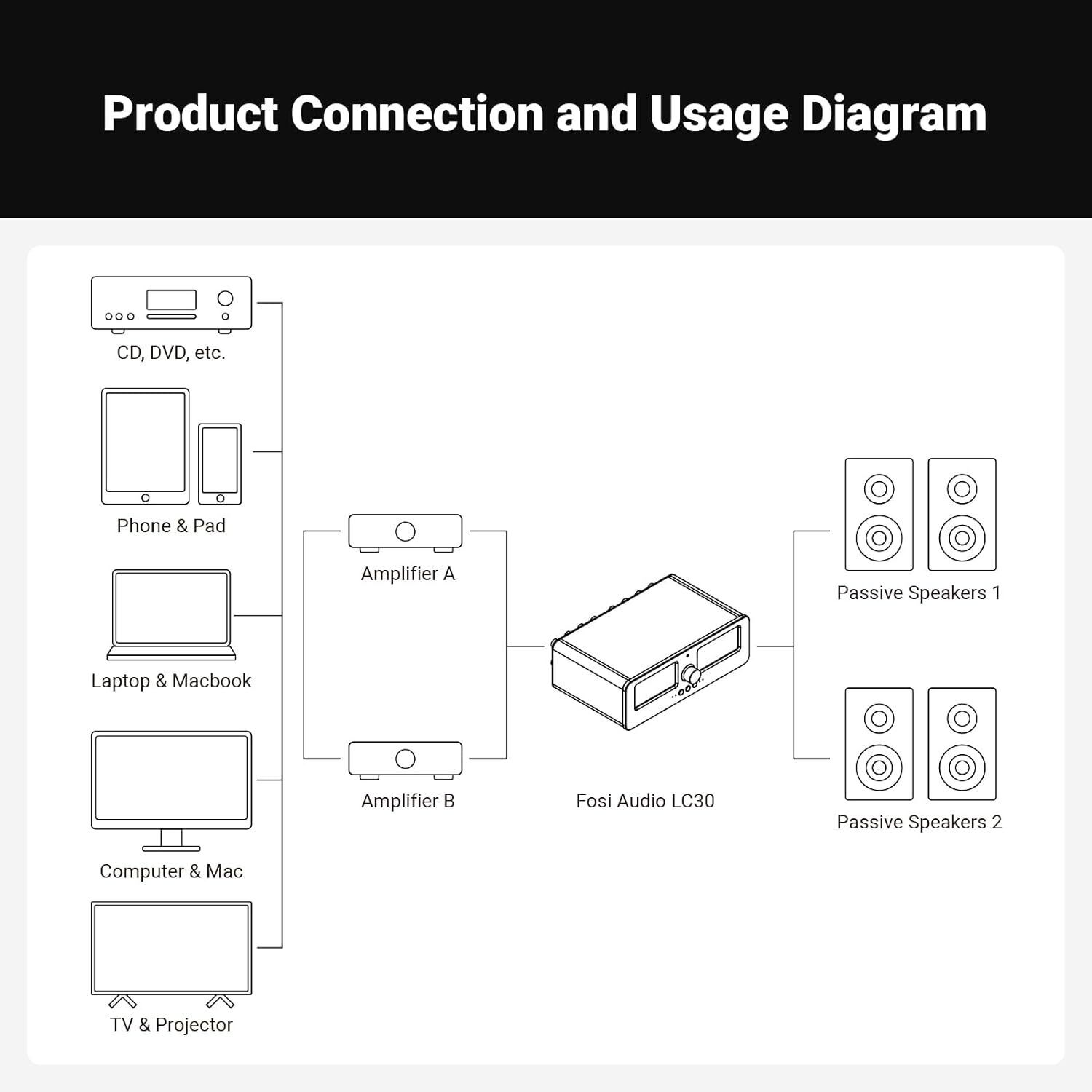 Product Connection and Usage Diagram

CD, DVD, etc.

Phone & Pad

Laptop & Macbook

Computer & Mac

TV & Projector

Amplifier A

Amplifier B

Fosi Audio LC30

Passive Speakers 1

Passive Speakers 2