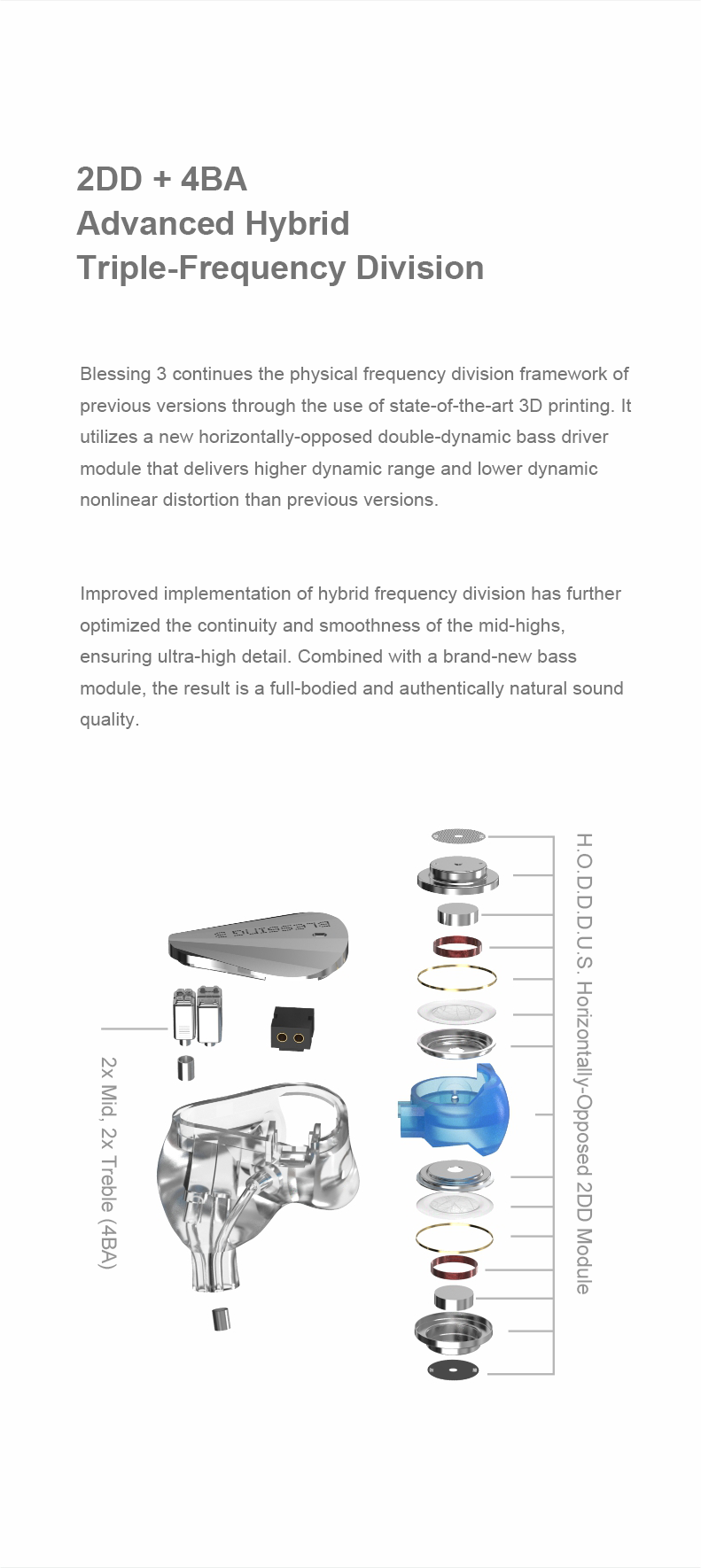 2DD + 4BA
Advanced Hybrid
Triple-Frequency Division

Blessing 3 continues the physical frequency division framework of previous versions through the use of state-of-the-art 3D printing. It utilizes a new horizontally-opposed double-dynamic bass driver module that delivers higher dynamic range and lower dynamic nonlinear distortion than previous versions.

Improved implementation of hybrid frequency division has further optimized the continuity and smoothness of the mid-highs, ensuring ultra-high detail. Combined with a brand-new bass module, the result is a full-bodied and authentically natural sound quality.

BLESSING 3

2x Mid, 2x Treble (4BA)

H.O.D.D.D.U.S. Horizontally-Opposed 2DD Module